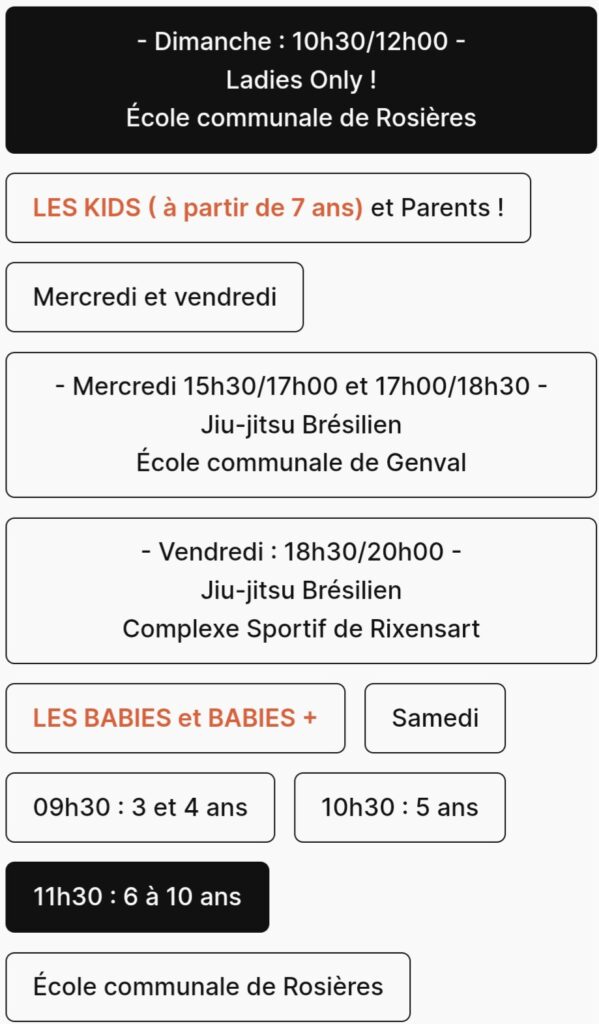 - Dimanche : 10h30/12h00 -
Ladies Only !
École communale de Rosières

LES KIDS ( à partir de 7 ans) et Parents !

Mercredi et vendredi

- Mercredi 15h30/17h00 et 17h00/18h30 -
Jiu-jitsu Brésilien
École communale de Genval

- Vendredi : 18h30/20h00 -
Jiu-jitsu Brésilien
Complexe Sportif de Rixensart

LES BABIES et BABIES +

Samedi

09h30 : 3 et 4 ans

10h30 : 5 ans

11h30 : 6 à 10 ans

École communale de Rosières